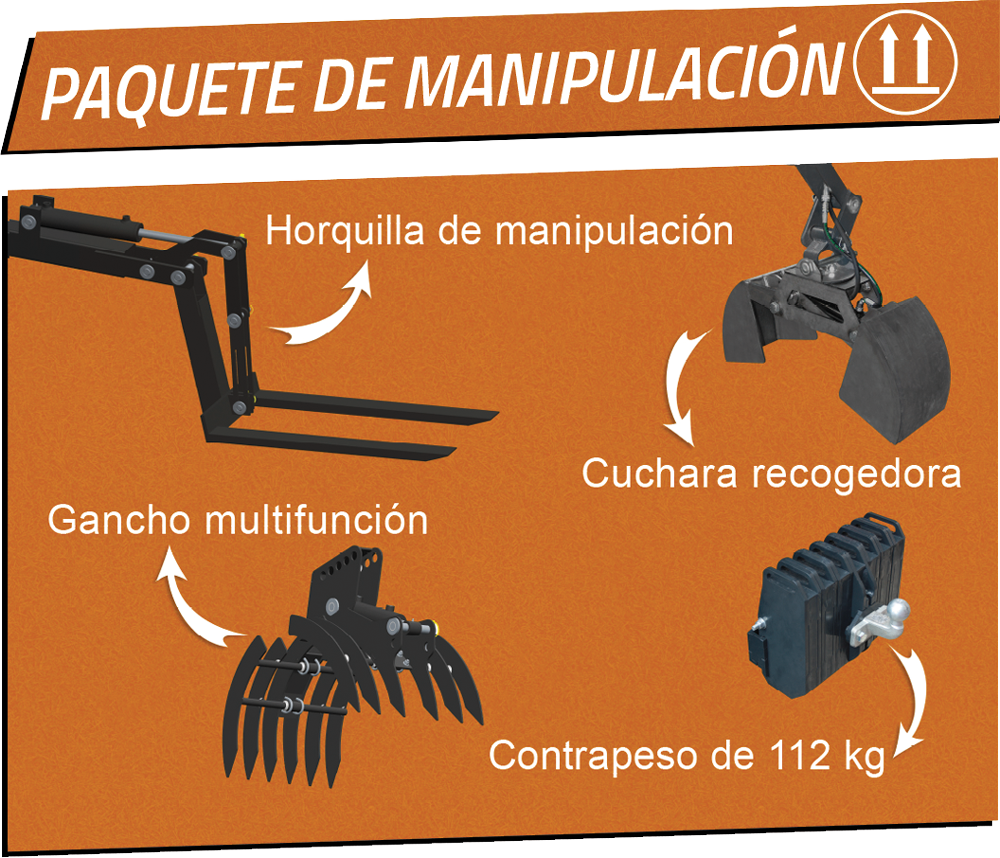 PAQUETE DE MANIPULACIÓN

Horquilla de manipulación

Cuchara recogedora

Gancho multifunción

Contrapeso de 112 kg